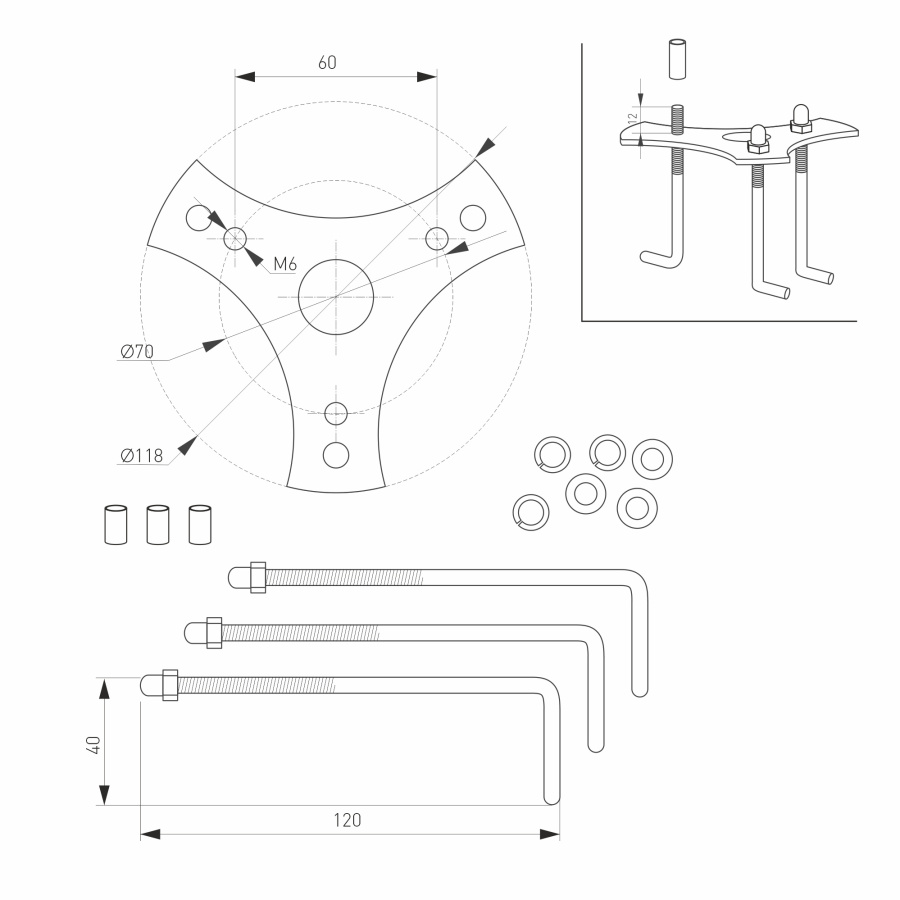 60

12

M6

Ø70

Ø118

40

120