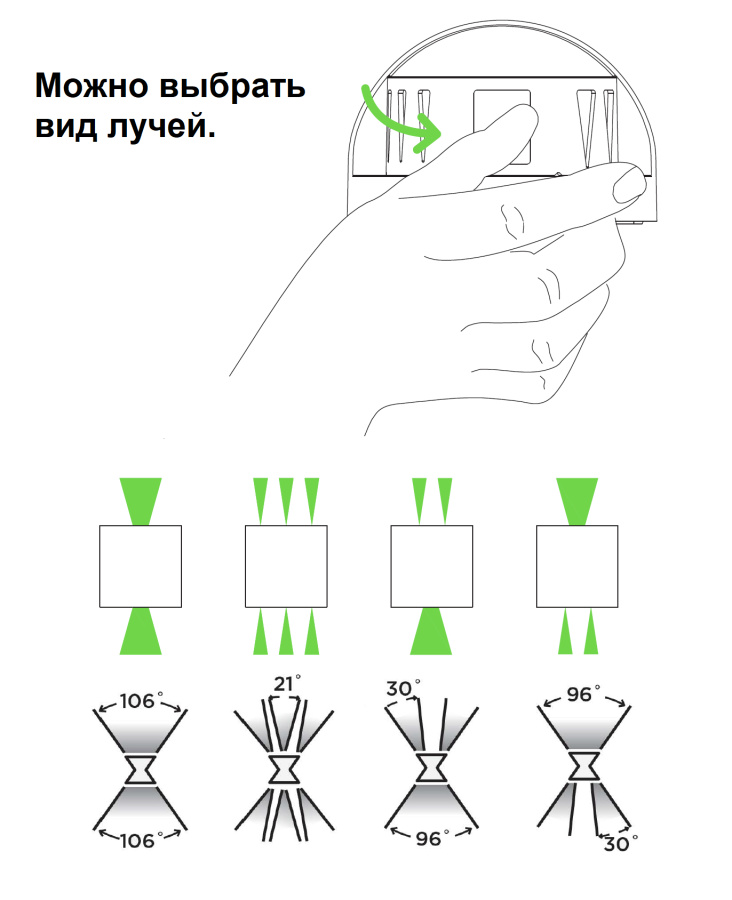 Можно выбрать вид лучей.

106°
106°
21°
30°
96°
96°
30°