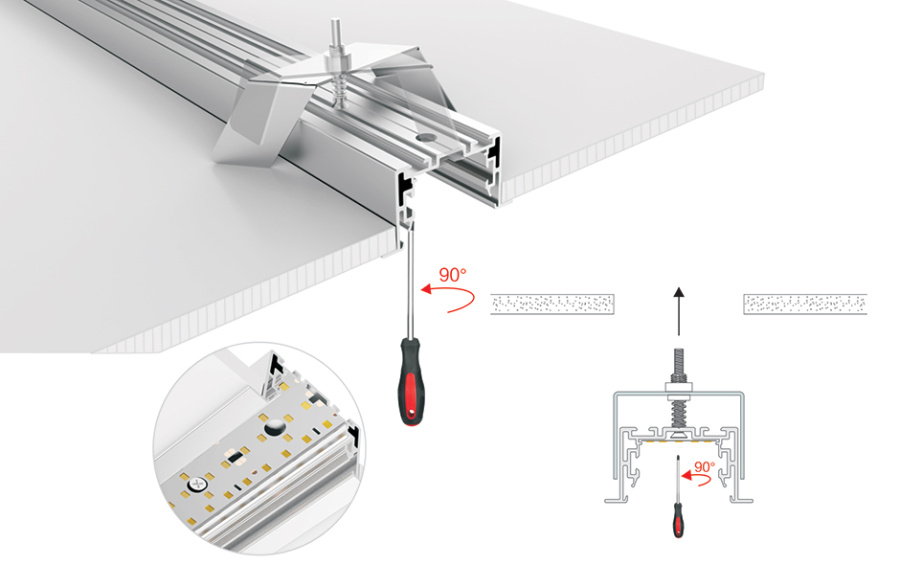 90°

90°