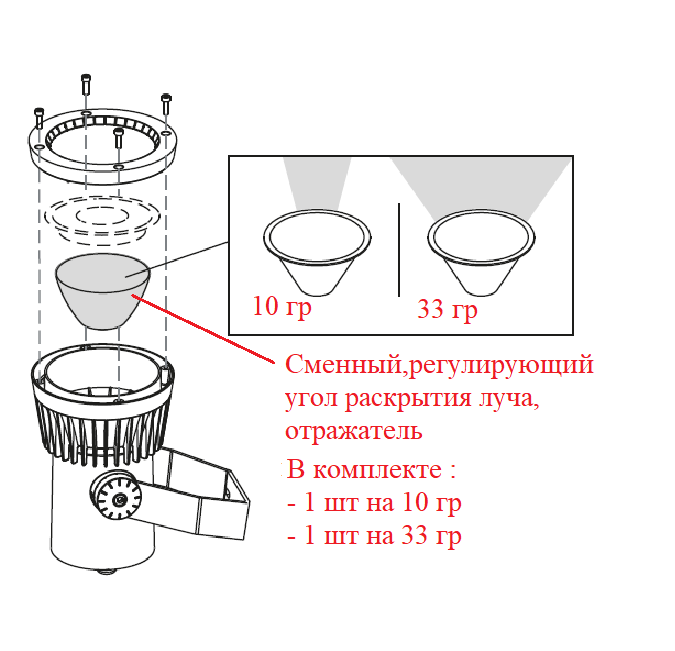 10 гр

33 гр

Сменный,регулирующий угол раскрытия луча, отражатель

В комплекте :
- 1 шт на 10 гр
- 1 шт на 33 гр