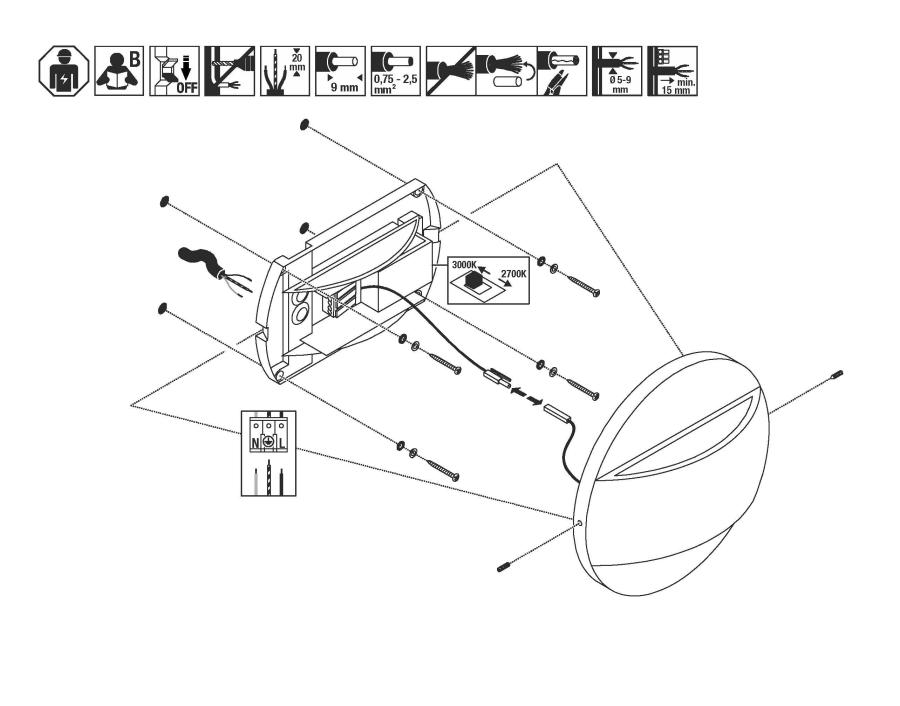 B

OFF

20 mm

9 mm

0,75 - 2,5 mm²

Ø 5-9 mm

min. 15 mm

3000K

2700K

N L