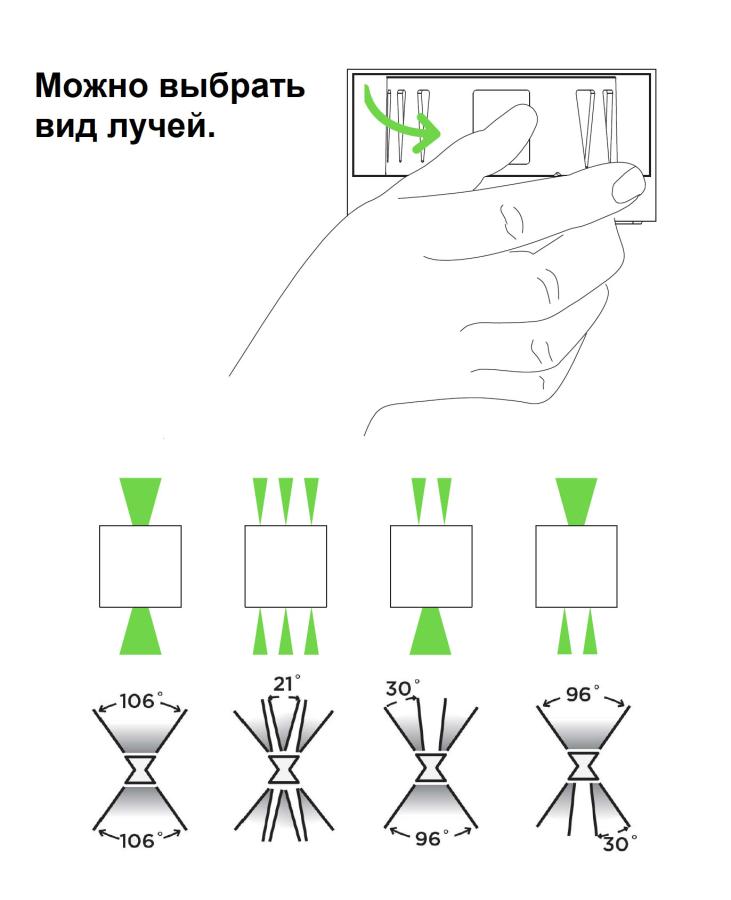 Можно выбрать вид лучей.

106°
106°
21°
30°
96°
96°
30°