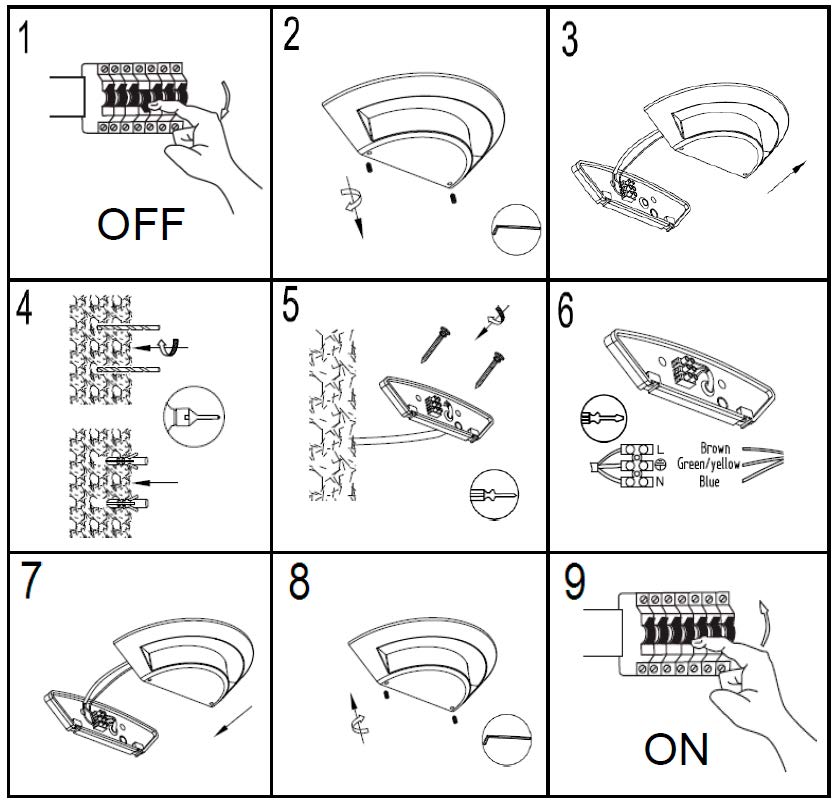 1

OFF

2

3

4

5

6

L
N
Brown
Green/yellow
Blue

7

8

9

ON