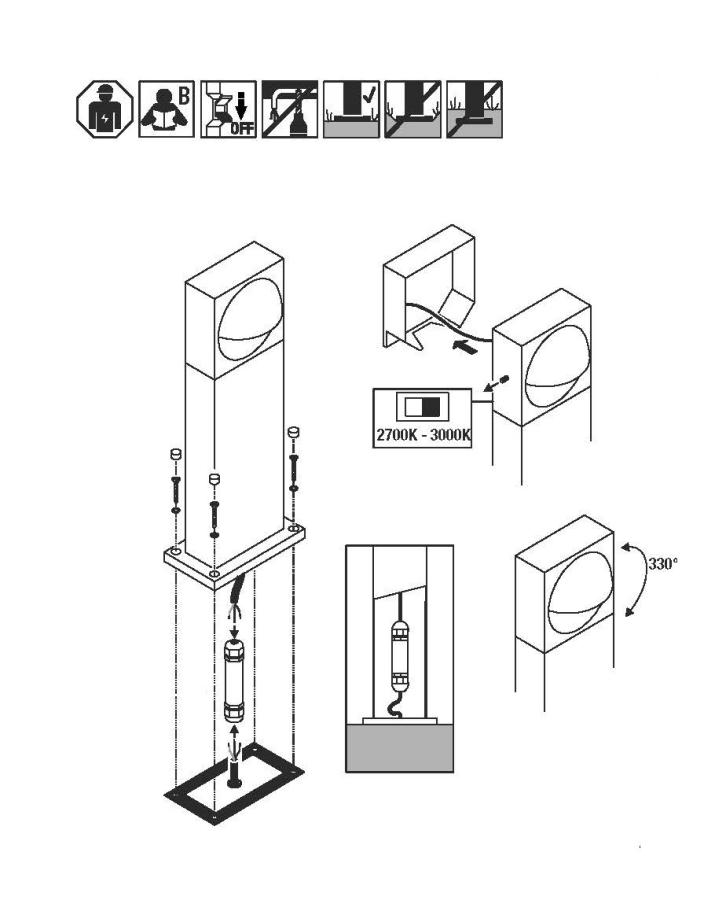 B

OFF

2700K - 3000K

330°