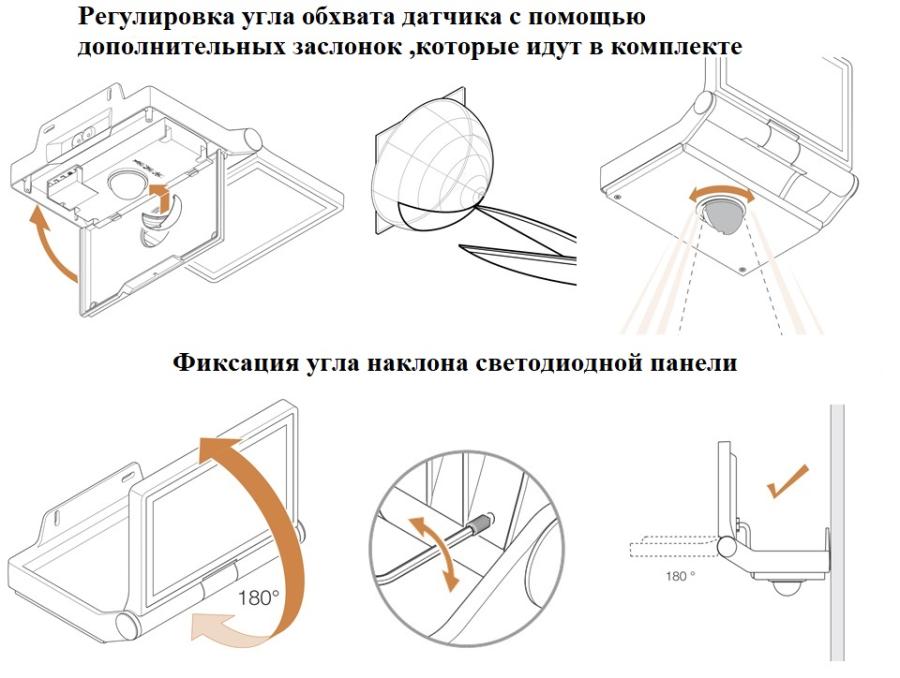 Регулировка угла обхвата датчика с помощью дополнительных заслонок ,которые идут в комплекте

Фиксация угла наклона светодиодной панели

180°

180 °